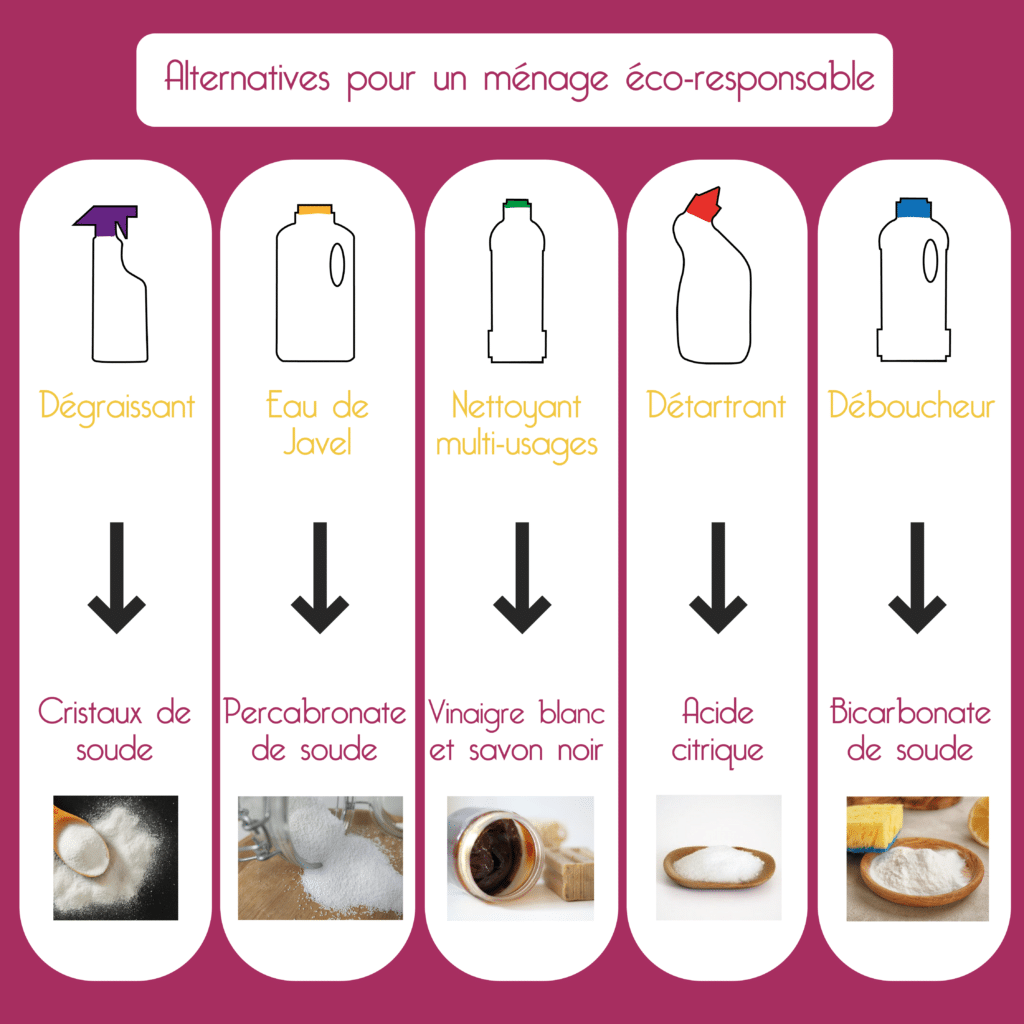 Alternatives pour un ménage éco-responsable

Dégraissant

Cristaux de soude

Eau de Javel

Percabronate de soude

Nettoyant multi-usages

Vinaigre blanc et savon noir

Détartrant

Acide citrique

Déboucheur

Bicarbonate de soude