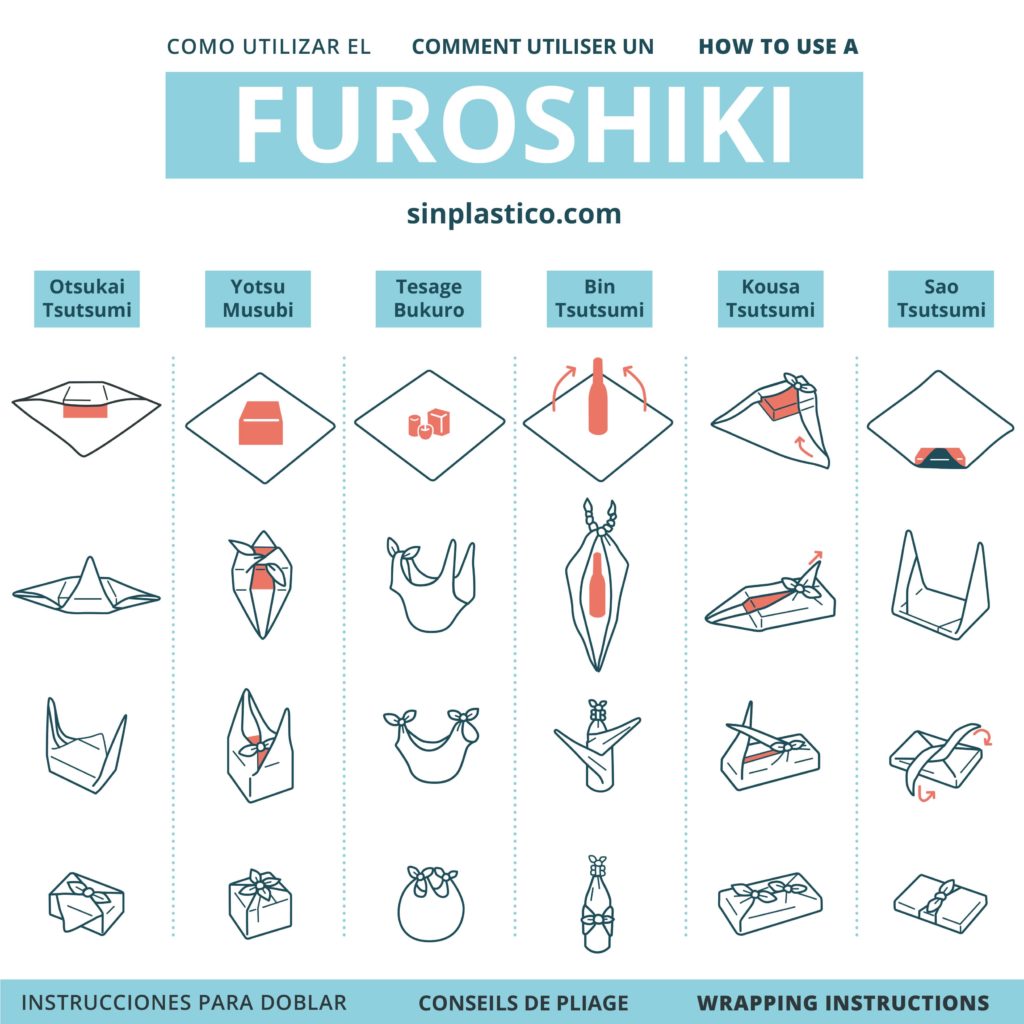 COMO UTILIZAR EL COMMENT UTILISER UN HOW TO USE A

FUROSHIKI

sinplastico.com

Otsukai Tsutsumi

Yotsu Musubi

Tesage Bukuro

Bin Tsutsumi

Kousa Tsutsumi

Sao Tsutsumi

INSTRUCCIONES PARA DOBLAR CONSEILS DE PLIAGE WRAPPING INSTRUCTIONS